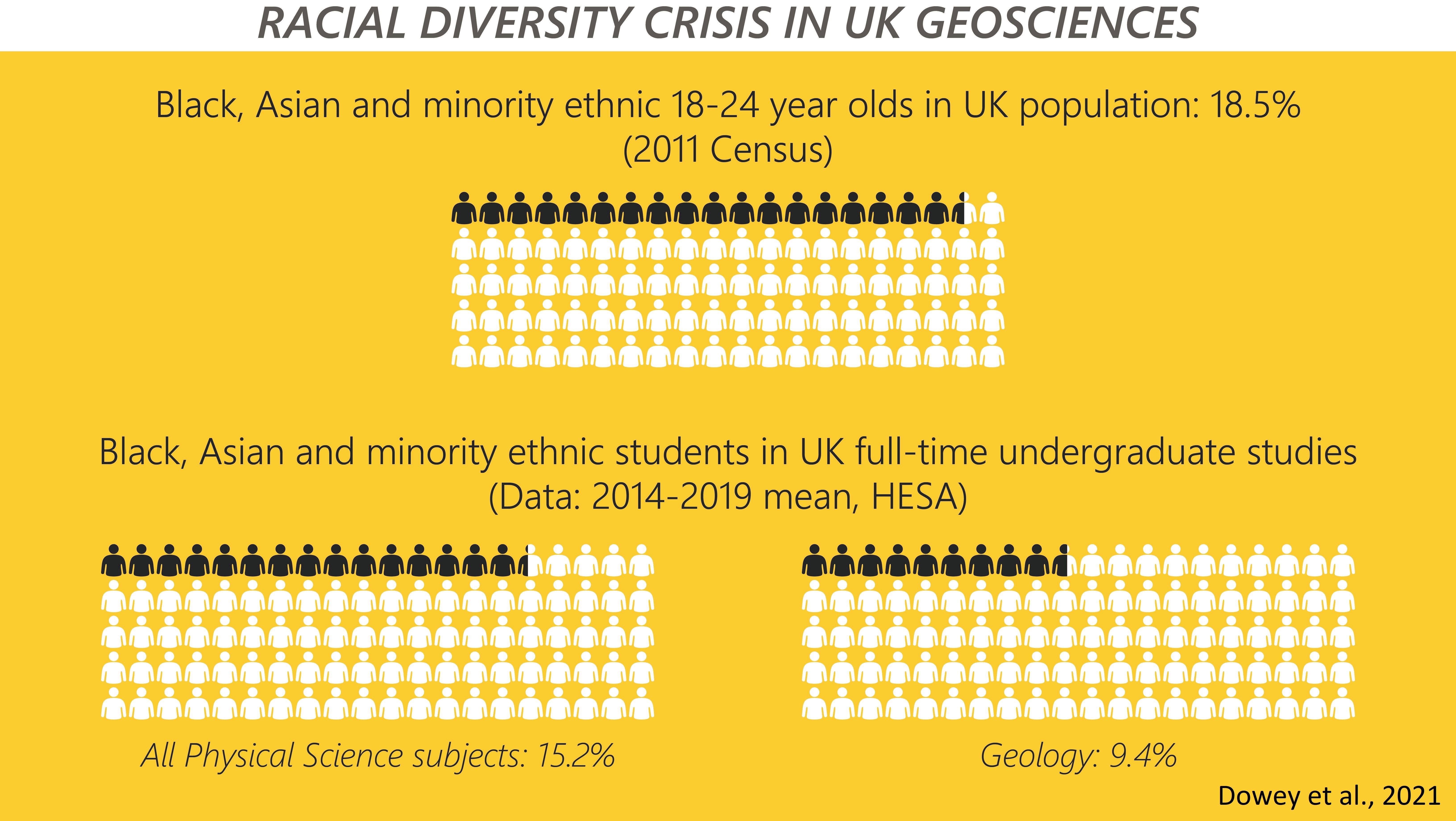 RACIAL DIVERSITY CRISIS IN UK GEOSCIENCES

Black, Asian and minority ethnic 18-24 year olds in UK population: 18.5% (2011 Census)

Black, Asian and minority ethnic students in UK full-time undergraduate studies (Data: 2014-2019 mean, HESA)

All Physical Science subjects: 15.2%

Geology: 9.4%

Dowey et al., 2021